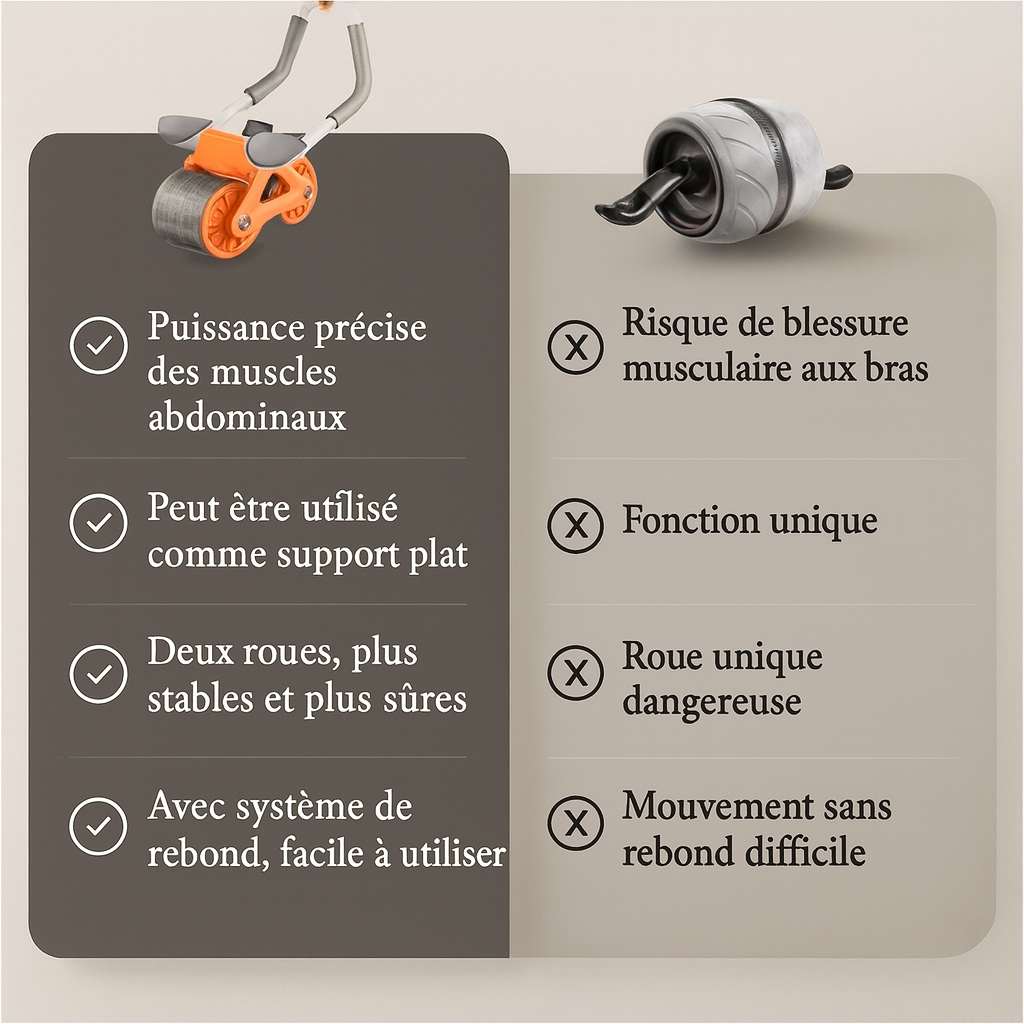 Puissance précise des muscles abdominaux

Peut être utilisé comme support plat

Deux roues, plus stables et plus sûres

Avec système de rebond, facile à utiliser

Risque de blessure musculaire aux bras

Fonction unique

Roue unique dangereuse

Mouvement sans rebond difficile